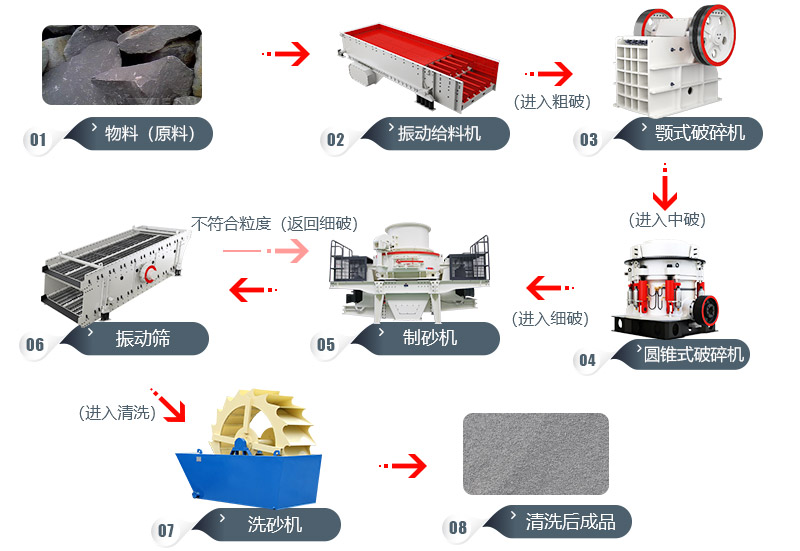 01 物料（原料）

02 振动给料机

（进入粗破）

03 颚式破碎机

（进入中破）

04 圆锥式破碎机

（进入细破）

05 制砂机

不符合粒度（返回细破）

06 振动筛

（进入清洗）

07 洗砂机

08 清洗后成品